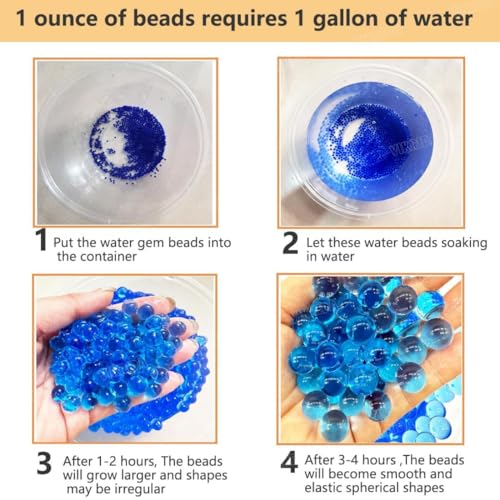 1 ounce of beads requires 1 gallon of water

1 Put the water gem beads into the container

2 Let these water beads soaking in water

3 After 1-2 hours, The beads will grow larger and shapes may be irregular

4 After 3-4 hours ,The beads will become smooth and elastic spherical shapes