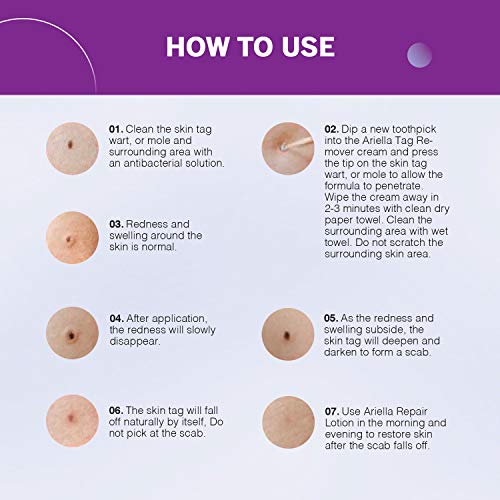 HOW TO USE

01. Clean the skin tag wart, or mole and surrounding area with an antibacterial solution.

02. Dip a new toothpick into the Ariella Tag Remover cream and press the tip on the skin tag wart, or mole to allow the formula to penetrate. Wipe the cream away in 2-3 minutes with clean dry paper towel. Clean the surrounding area with wet towel. Do not scratch the surrounding skin area.

03. Redness and swelling around the skin is normal.

04. After application, the redness will slowly disappear.

05. As the redness and swelling subside, the skin tag will deepen and darken to form a scab.

06. The skin tag will fall off naturally by itself, Do not pick at the scab.

07. Use Ariella Repair Lotion in the morning and evening to restore skin after the scab falls off.