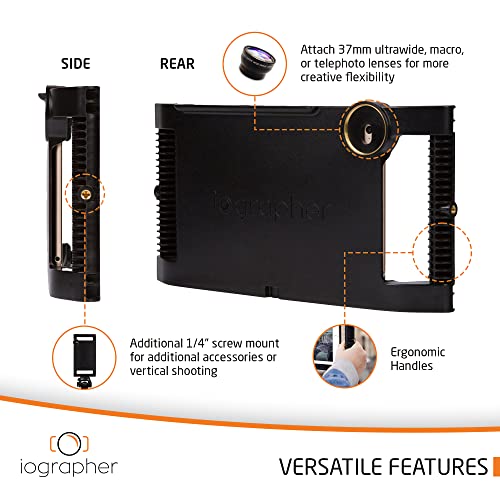 SIDE

REAR

Attach 37mm ultrawide, macro, or telephoto lenses for more creative flexibility

iographer

Additional 1/4" screw mount for additional accessories or vertical shooting

Ergonomic Handles

iographer

VERSATILE FEATURES