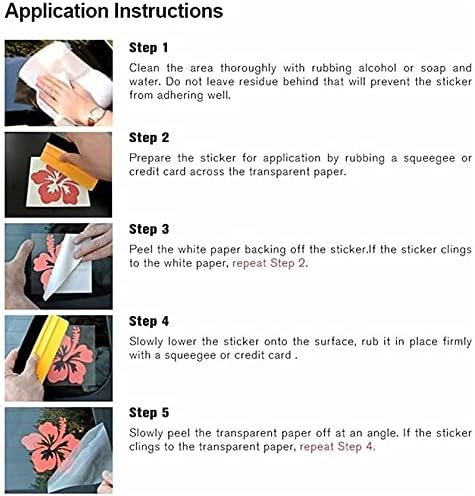 Application Instructions

Step 1

Clean the area thoroughly with rubbing alcohol or soap and water. Do not leave residue behind that will prevent the sticker from adhering well.

Step 2

Prepare the sticker for application by rubbing a squeegee or credit card across the transparent paper.

Step 3

Peel the white paper backing off the sticker.If the sticker clings to the white paper, repeat Step 2.

Step 4

Slowly lower the sticker onto the surface, rub it in place firmly with a squeegee or credit card .

Step 5

Slowly peel the transparent paper off at an angle. If the sticker clings to the transparent paper, repeat Step 4.