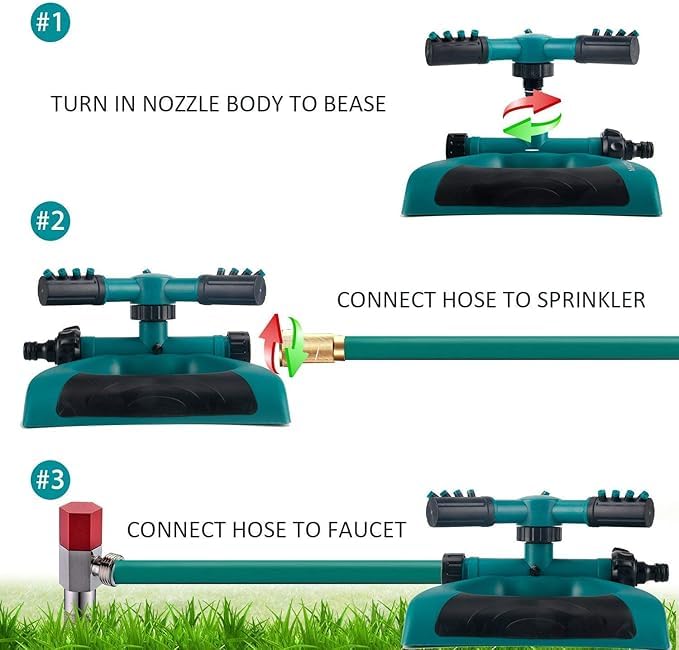 #1

TURN IN NOZZLE BODY TO BEASE

#2

CONNECT HOSE TO SPRINKLER

#3

CONNECT HOSE TO FAUCET