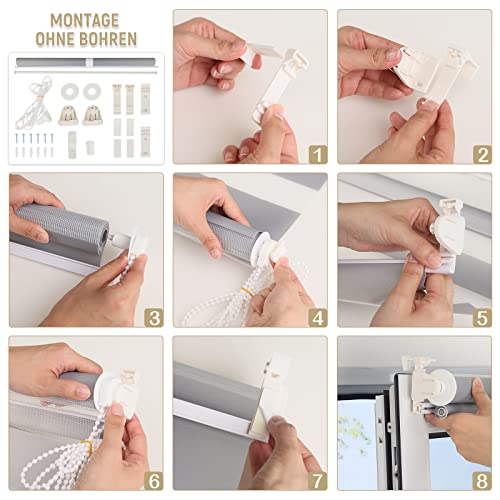 MONTAGE
OHNE BOHREN

1

2

3

4

5

6

7

8