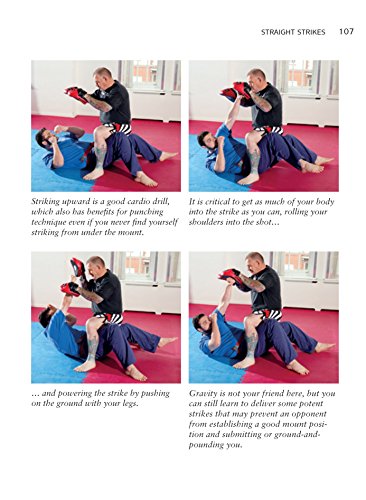 STRAIGHT STRIKES 107

Striking upward is a good cardio drill, which also has benefits for punching technique even if you never find yourself striking from under the mount.

It is critical to get as much of your body into the strike as you can, rolling your shoulders into the shot…

… and powering the strike by pushing on the ground with your legs.

Gravity is not your friend here, but you can still learn to deliver some potent strikes that may prevent an opponent from establishing a good mount position and submitting or ground-and-pounding you.