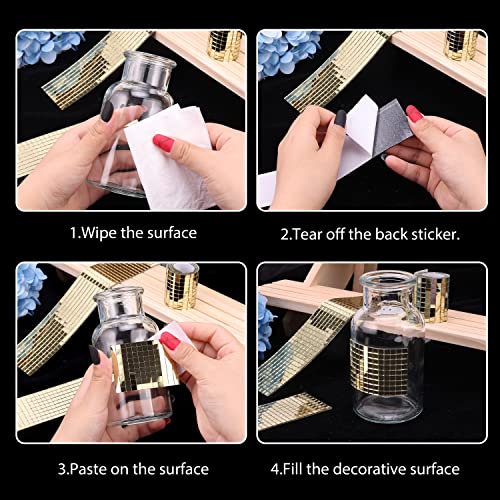 1.Wipe the surface

2.Tear off the back sticker.

3.Paste on the surface

4.Fill the decorative surface