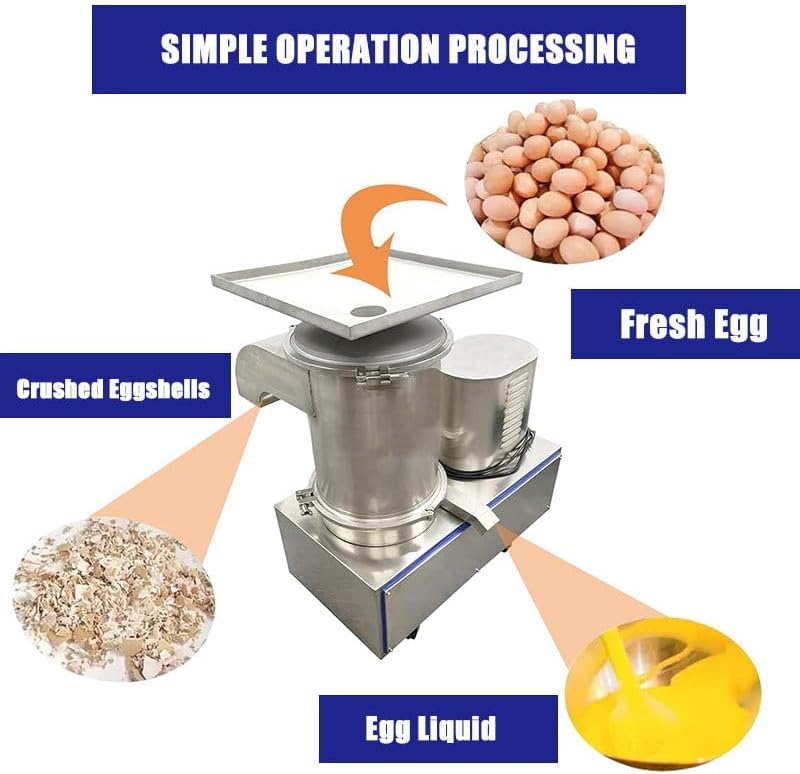 SIMPLE OPERATION PROCESSING

Fresh Egg

Crushed Eggshells

Egg Liquid