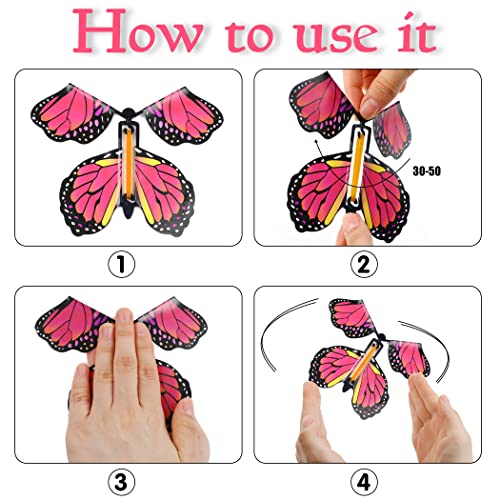 How to use it

30-50

1

2

3

4