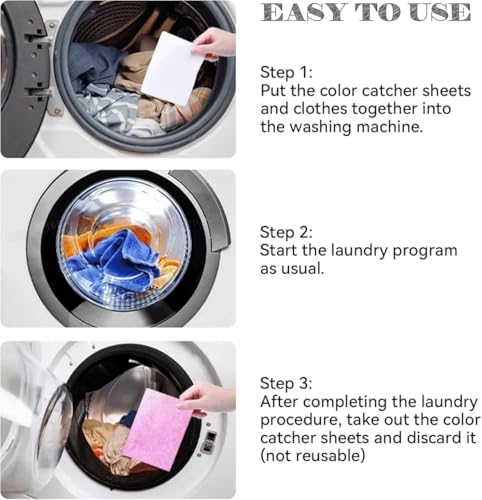 EASY TO USE

Step 1:
Put the color catcher sheets and clothes together into the washing machine.

Step 2:
Start the laundry program as usual.

Step 3:
After completing the laundry procedure, take out the color catcher sheets and discard it (not reusable)