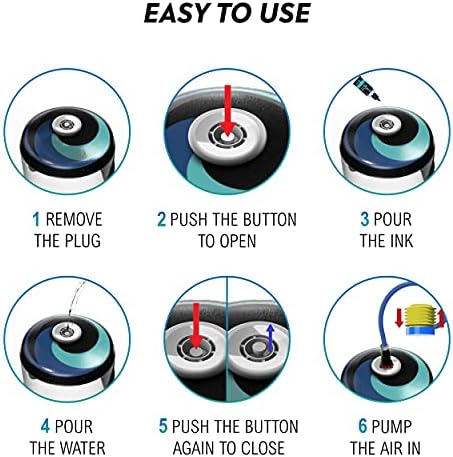 EASY TO USE

1 REMOVE THE PLUG

2 PUSH THE BUTTON TO OPEN

3 POUR THE INK

4 POUR THE WATER

5 PUSH THE BUTTON AGAIN TO CLOSE

6 PUMP THE AIR IN