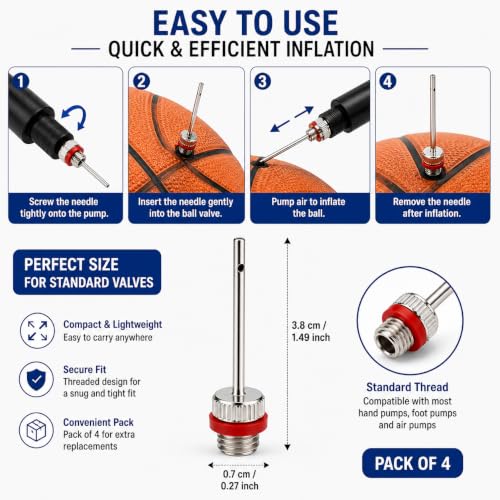 EASY TO USE

QUICK & EFFICIENT INFLATION

1

Screw the needle tightly onto the pump.

2

Insert the needle gently into the ball valve.

3

Pump air to inflate the ball.

4

Remove the needle after inflation.

PERFECT SIZE
FOR STANDARD VALVES

Compact & Lightweight
Easy to carry anywhere

Secure Fit
Threaded design for a snug and tight fit

Convenient Pack
Pack of 4 for extra replacements

3.8 cm / 1.49 inch

0.7 cm / 0.27 inch

Standard Thread
Compatible with most hand pumps, foot pumps and air pumps

PACK OF 4