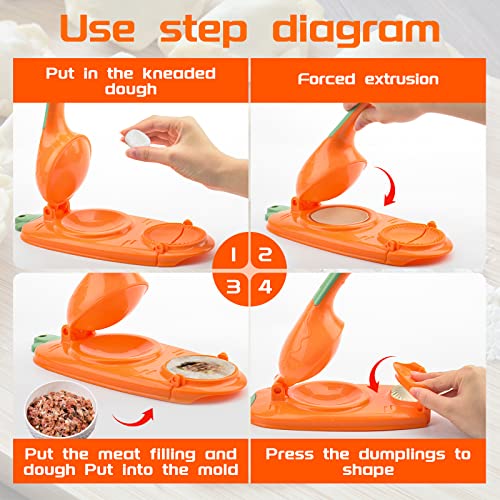 Use step diagram

Put in the kneaded dough

Forced extrusion

1 2
3 4

Put the meat filling and dough Put into the mold

Press the dumplings to shape