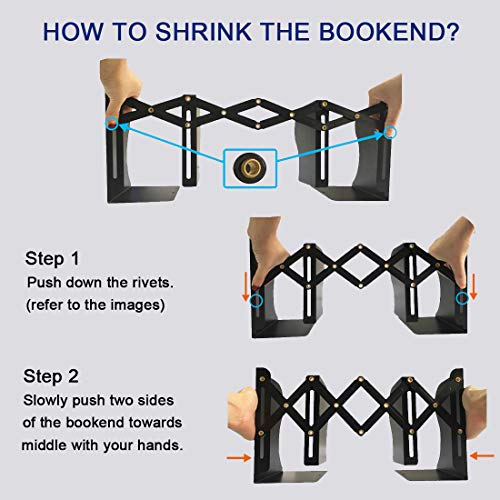 HOW TO SHRINK THE BOOKEND?

Step 1
Push down the rivets.
(refer to the images)

Step 2
Slowly push two sides of the bookend towards middle with your hands.