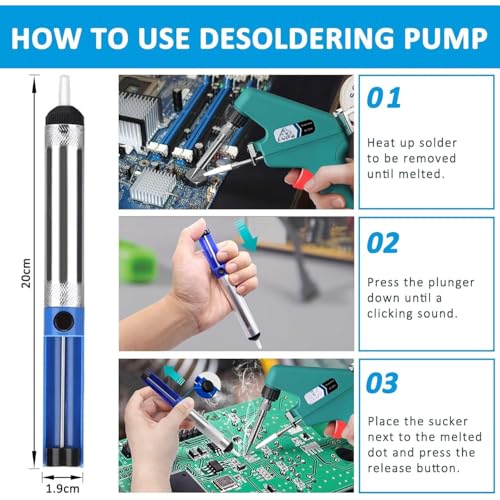 HOW TO USE DESOLDERING PUMP

20cm

1.9cm

01

Heat up solder to be removed until melted.

02

Press the plunger down until a clicking sound.

03

Place the sucker next to the melted dot and press the release button.