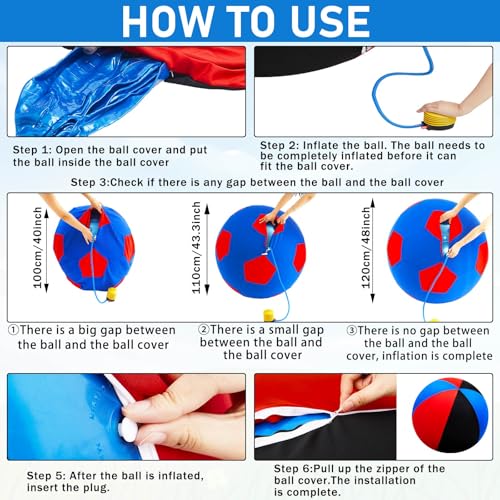 HOW TO USE

Step 1: Open the ball cover and put the ball inside the ball cover

Step 2: Inflate the ball. The ball needs to be completely inflated before it can fit the ball cover.

Step 3:Check if there is any gap between the ball and the ball cover

100cm/40inch

110cm/43.3inch

120cm/48inch

①There is a big gap between the ball and the ball cover

②There is a small gap between the ball and the ball cover

③There is no gap between the ball and the ball cover, inflation is complete

Step 5: After the ball is inflated, insert the plug.

Step 6:Pull up the zipper of the ball cover.The installation is complete.