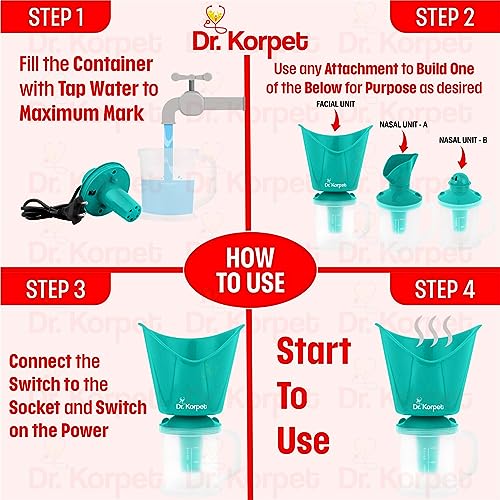 STEP 1

Dr. Korpet

STEP 2

Fill the Container with Tap Water to Maximum Mark

Use any Attachment to Build One of the Below for Purpose as desired

FACIAL UNIT

NASAL UNIT - A

NASAL UNIT - B

Dr. Korpet

HOW TO USE

STEP 3

STEP 4

Connect the Switch to the Socket and Switch on the Power

Dr. Korpet

Start To Use

Dr. Korpet