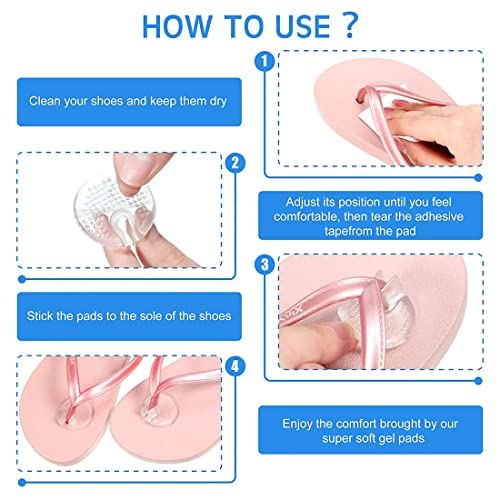 HOW TO USE ?

1

Clean your shoes and keep them dry

2

Adjust its position until you feel comfortable, then tear the adhesive tapefrom the pad

3

Stick the pads to the sole of the shoes

4

Enjoy the comfort brought by our super soft gel pads