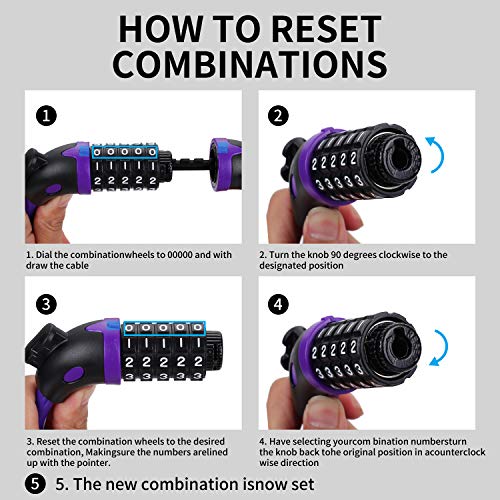 HOW TO RESET COMBINATIONS

1

0 0 0 0 0
1 1 1 1 1
2 2 2 2 2

1. Dial the combinationwheels to 00000 and with draw the cable

2

2 2 2 2 2
3 3 3 3 3

2. Turn the knob 90 degrees clockwise to the designated position

3

0 0 0 0 0
1 1 1 1 1
2 2 2 2 2
3 3 3 3 3

3. Reset the combination wheels to the desired combination, Makingsure the numbers arelined up with the pointer.

4

2 2 2 2 2
3 3 3 3 3

4. Have selecting yourcom bination numbersturn the knob back tohe original position in acounterclock wise direction

5 5. The new combination isnow set