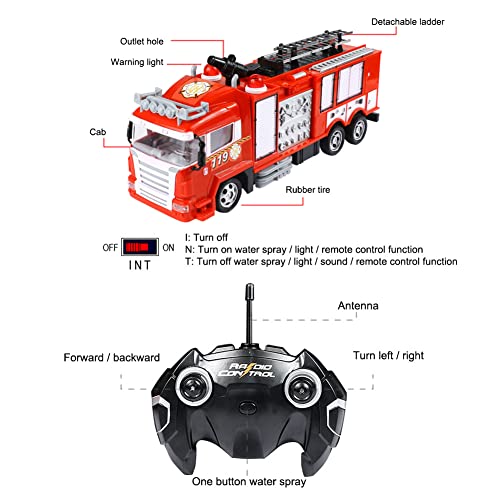 Detachable ladder

Outlet hole

Warning light

Cab

119

Rubber tire

OFF ON
I N T

I: Turn off
N: Turn on water spray / light / remote control function
T: Turn off water spray / light / sound / remote control function

Antenna

Forward / backward

Turn left / right

RADIO CONTROL

One button water spray