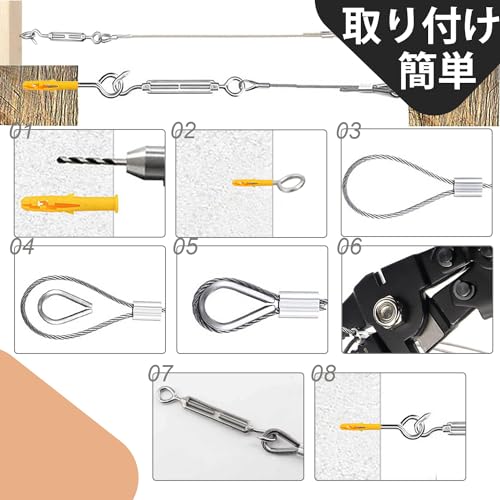 取り付け
簡単

01

02

03

04

05

06

07

08