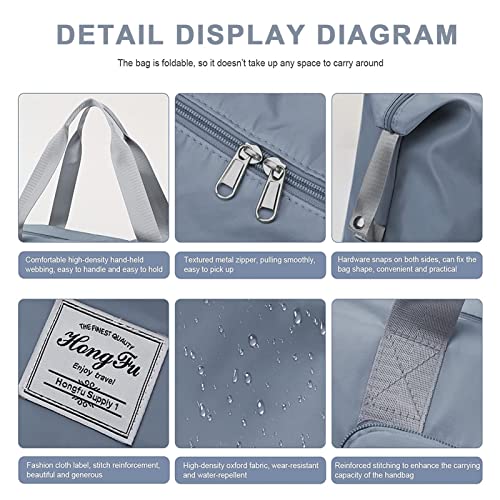 DETAIL DISPLAY DIAGRAM

The bag is foldable, so it doesn't take up any space to carry around

Comfortable high-density hand-held webbing, easy to handle and easy to hold

Textured metal zipper, pulling smoothly, easy to pick up

Hardware snaps on both sides, can fix the bag shape, convenient and practical

THE FINEST QUALITY
Hong Fu
Enjoy travel
Hongfu Supply 1

Fashion cloth label, stitch reinforcement, beautiful and generous

High-density oxford fabric, wear-resistant and water-repellent

Reinforced stitching to enhance the carrying capacity of the handbag