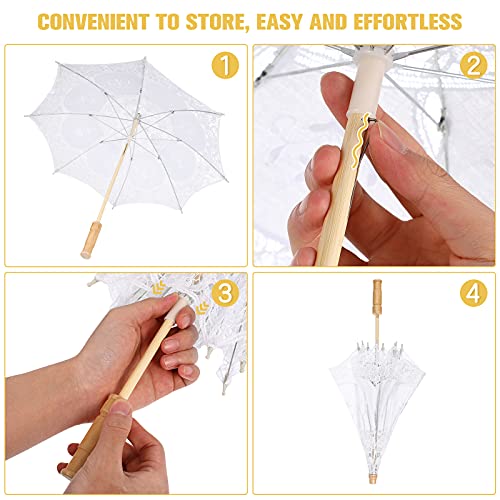 CONVENIENT TO STORE, EASY AND EFFORTLESS

1

2

3

4