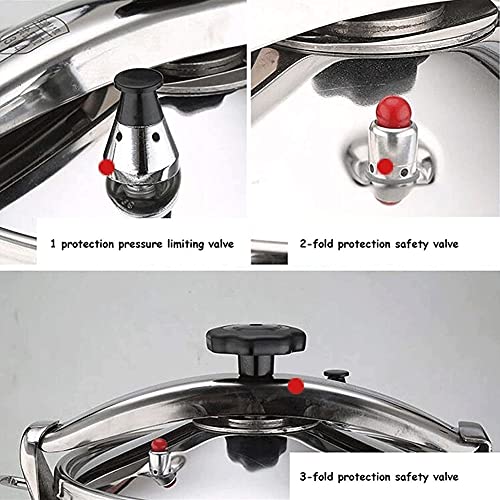 1 protection pressure limiting valve

2-fold protection safety valve

3-fold protection safety valve