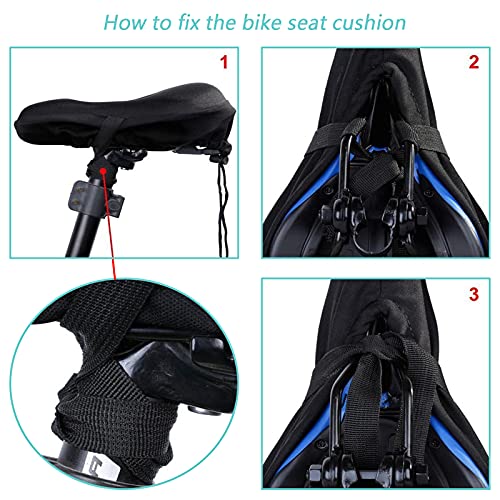 How to fix the bike seat cushion

1

2

3