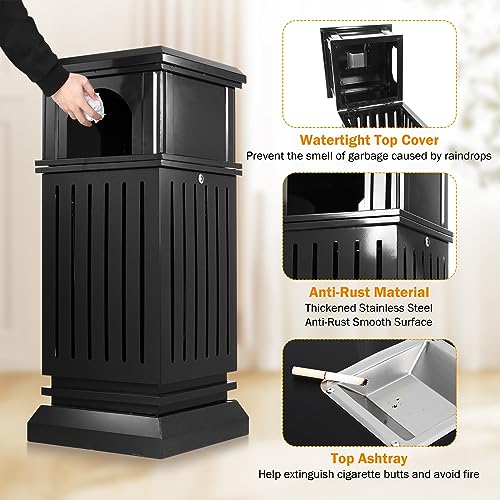 Watertight Top Cover
Prevent the smell of garbage caused by raindrops

Anti-Rust Material
Thickened Stainless Steel
Anti-Rust Smooth Surface

Top Ashtray
Help extinguish cigarette butts and avoid fire