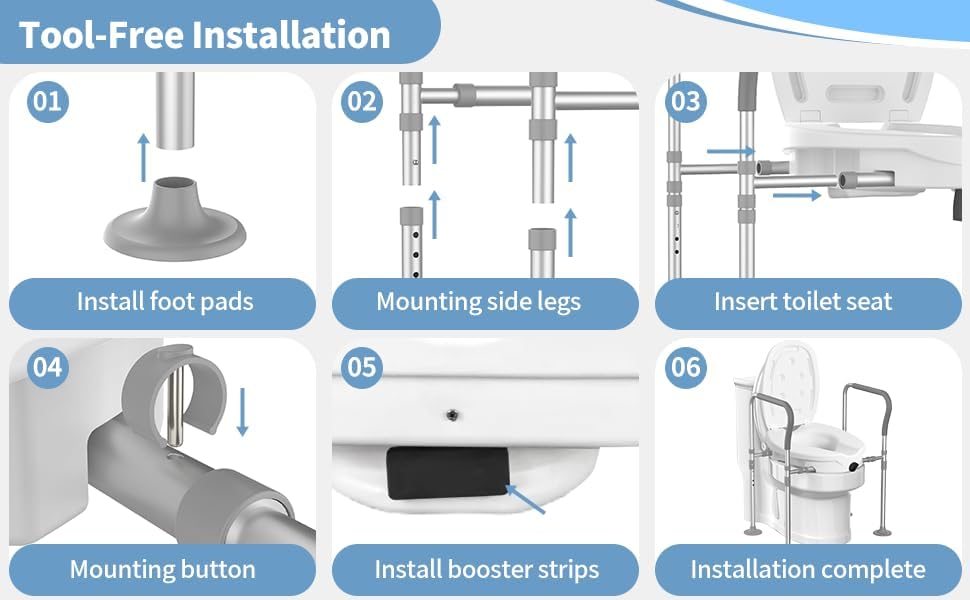 Tool-Free Installation

01

Install foot pads

02

Mounting side legs

03

Insert toilet seat

04

Mounting button

05

Install booster strips

06

Installation complete