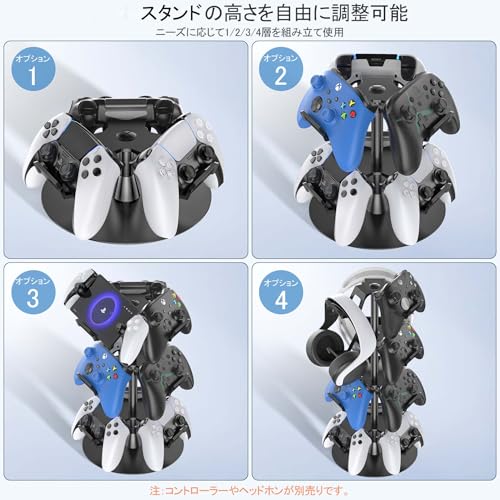 スタンドの高さを自由に調整可能

ニーズに応じて1/2/3/4層を組み立て使用

オプション
1

オプション
2

オプション
3

オプション
4

注:コントローラーやヘッドホンが別売りです。