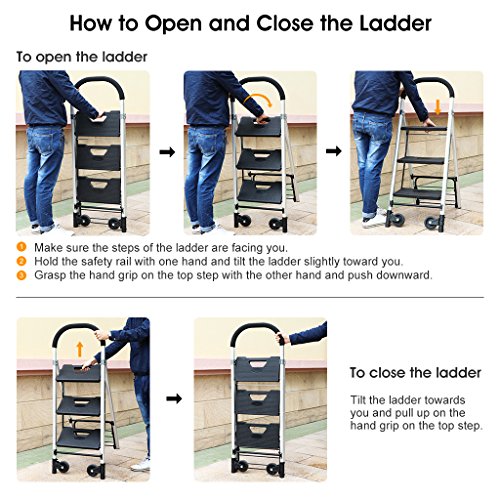 How to Open and Close the Ladder

To open the ladder

1 Make sure the steps of the ladder are facing you.
2 Hold the safety rail with one hand and tilt the ladder slightly toward you.
3 Grasp the hand grip on the top step with the other hand and push downward.

To close the ladder

Tilt the ladder towards you and pull up on the hand grip on the top step.