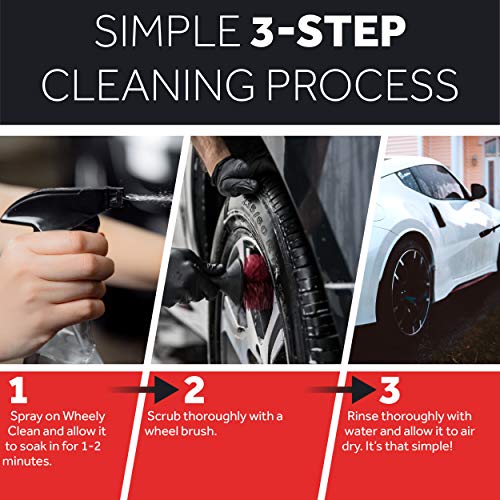 SIMPLE 3-STEP CLEANING PROCESS

1
Spray on Wheely Clean and allow it to soak in for 1-2 minutes.

2
Scrub thoroughly with a wheel brush.

3
Rinse thoroughly with water and allow it to air dry. It's that simple!