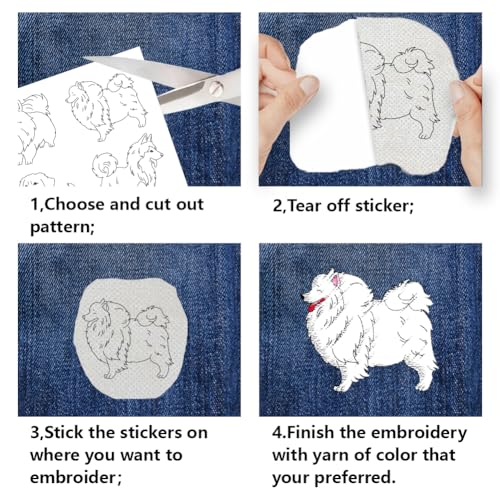 1,Choose and cut out pattern;

2,Tear off sticker;

3,Stick the stickers on where you want to embroider;

4.Finish the embroidery with yarn of color that your preferred.