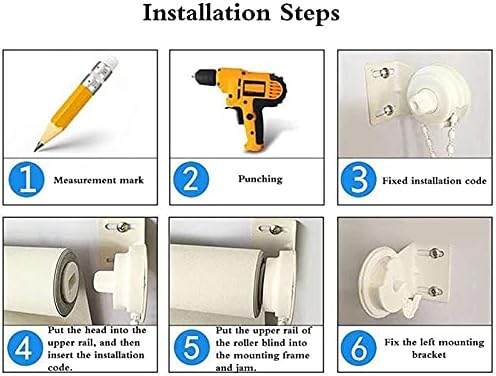 Installation Steps

1 Measurement mark

2 Punching

3 Fixed installation code

4 Put the head into the upper rail, and then insert the installation code.

5 Put the upper rail of the roller blind into the mounting frame and jam.

6 Fix the left mounting bracket