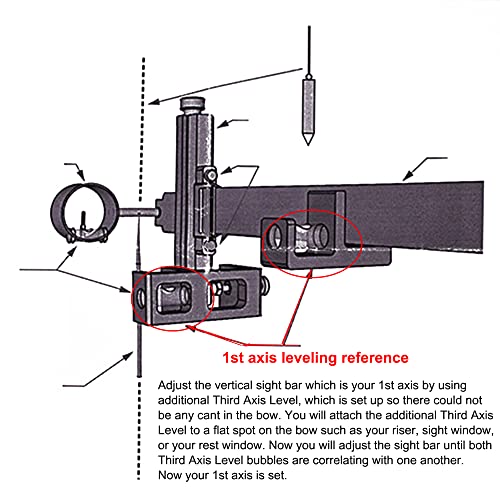 1st axis leveling reference

Adjust the vertical sight bar which is your 1st axis by using additional Third Axis Level, which is set up so there could not be any cant in the bow. You will attach the additional Third Axis Level to a flat spot on the bow such as your riser, sight window, or your rest window. Now you will adjust the sight bar until both Third Axis Level bubbles are correlating with one another. Now your 1st axis is set.