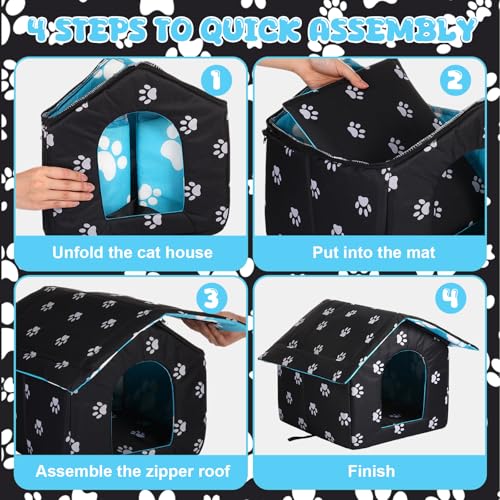 4 STEPS TO QUICK ASSEMBLY

1
Unfold the cat house

2
Put into the mat

3
Assemble the zipper roof

4
Finish