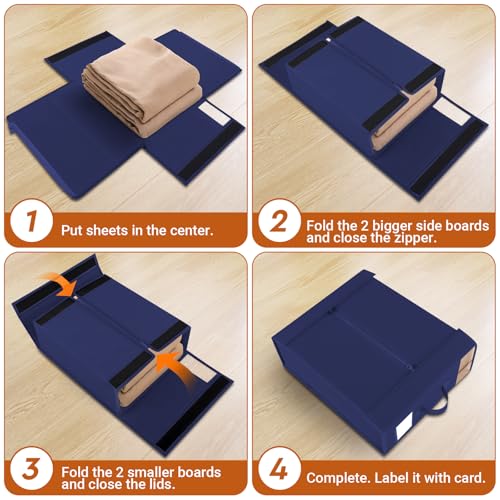 1
Put sheets in the center.

2
Fold the 2 bigger side boards and close the zipper.

3
Fold the 2 smaller boards and close the lids.

4
Complete. Label it with card.