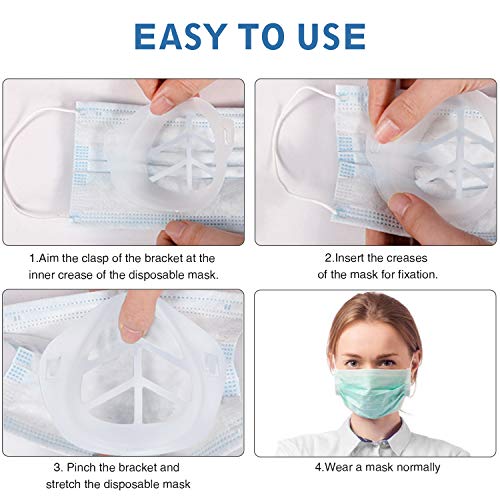 EASY TO USE

1.Aim the clasp of the bracket at the inner crease of the disposable mask.

2.Insert the creases of the mask for fixation.

3. Pinch the bracket and stretch the disposable mask

4.Wear a mask normally