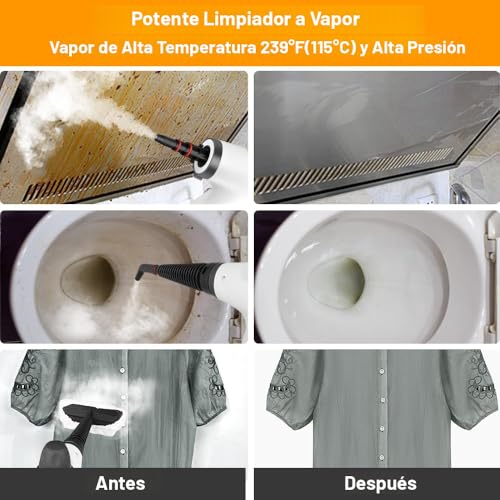 Potente Limpiador a Vapor
Vapor de Alta Temperatura 239°F(115°C) y Alta Presión

Antes

Después