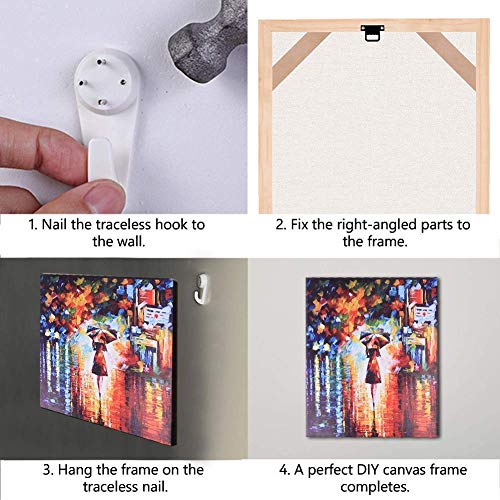 1. Nail the traceless hook to the wall.

2. Fix the right-angled parts to the frame.

3. Hang the frame on the traceless nail.

4. A perfect DIY canvas frame completes.