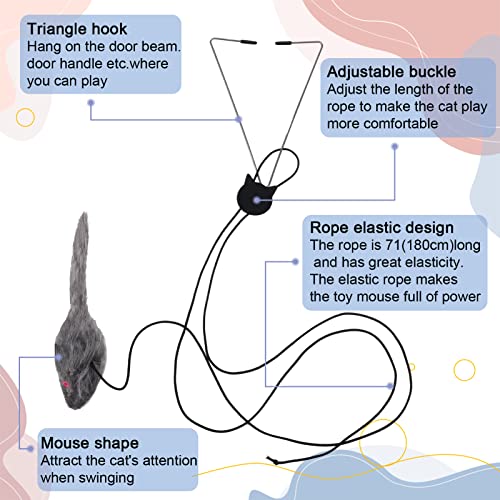 Triangle hook
Hang on the door beam. door handle etc.where you can play

Adjustable buckle
Adjust the length of the rope to make the cat play more comfortable

Rope elastic design
The rope is 71(180cm)long and has great elasticity. The elastic rope makes the toy mouse full of power

Mouse shape
Attract the cat's attention when swinging