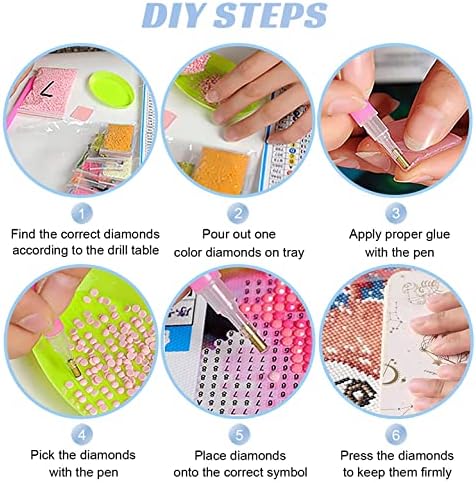 DIY STEPS

1
Find the correct diamonds according to the drill table

2
Pour out one color diamonds on tray

3
Apply proper glue with the pen

4
Pick the diamonds with the pen

5
Place diamonds onto the correct symbol

6
Press the diamonds to keep them firmly