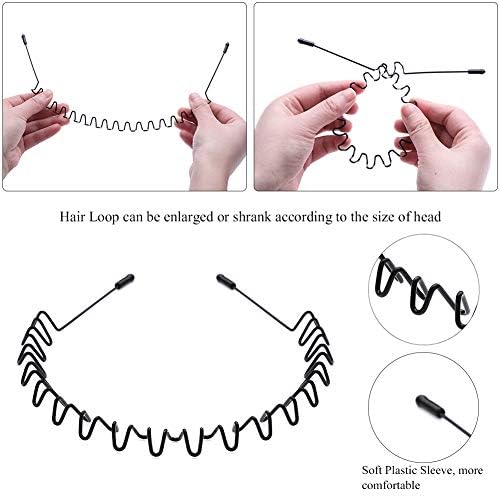 Hair Loop can be enlarged or shrank according to the size of head

Soft Plastic Sleeve, more comfortable