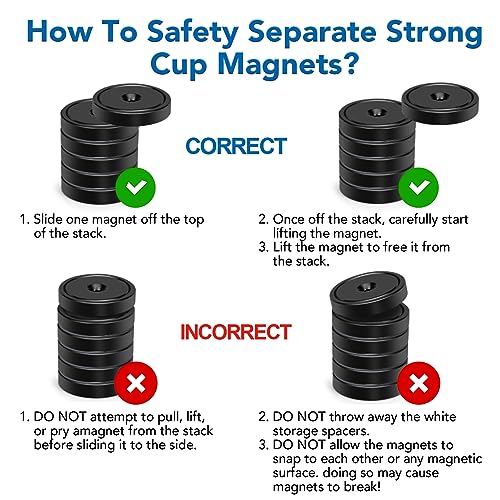 How To Safety Separate Strong Cup Magnets?

CORRECT

1. Slide one magnet off the top of the stack.

2. Once off the stack, carefully start lifting the magnet.
3. Lift the magnet to free it from the stack.

INCORRECT

1. DO NOT attempt to pull, lift, or pry amagnet from the stack before sliding it to the side.

2. DO NOT throw away the white storage spacers.
3. DO NOT allow the magnets to snap to each other or any magnetic surface. doing so may cause magnets to break!