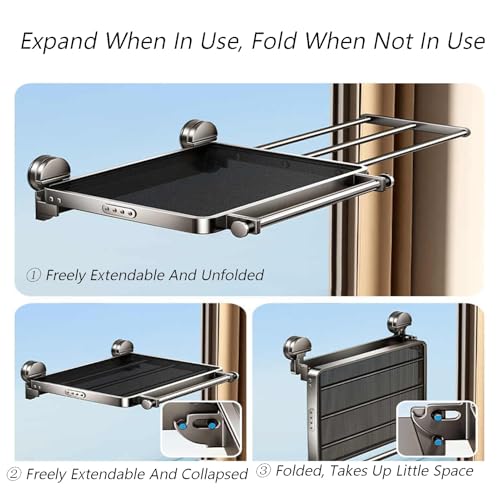 Expand When In Use, Fold When Not In Use

① Freely Extendable And Unfolded

② Freely Extendable And Collapsed

③ Folded, Takes Up Little Space