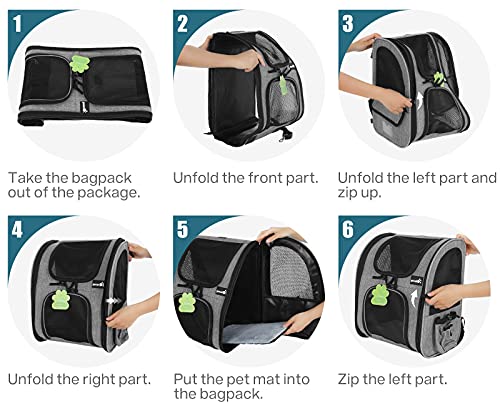 1
Take the bagpack out of the package.

2
Unfold the front part.

3
Unfold the left part and zip up.

4
Unfold the right part.

5
Put the pet mat into the bagpack.

6
Zip the left part.