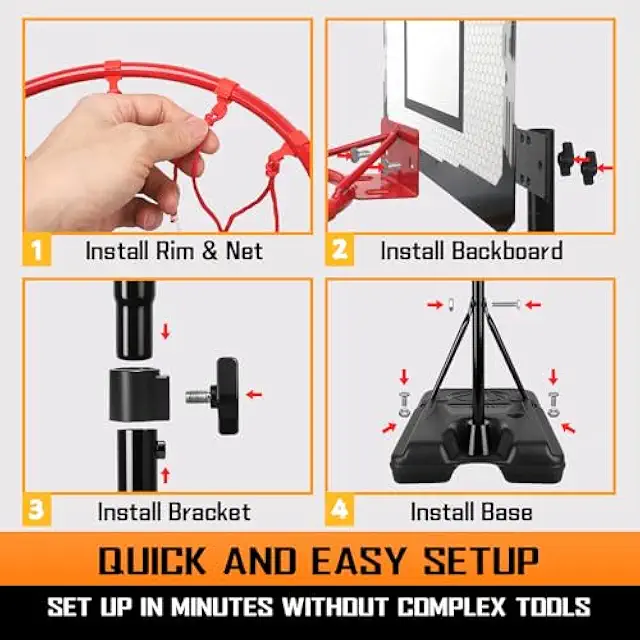 1 Install Rim & Net

2 Install Backboard

3 Install Bracket

4 Install Base

QUICK AND EASY SETUP

SET UP IN MINUTES WITHOUT COMPLEX TOOLS