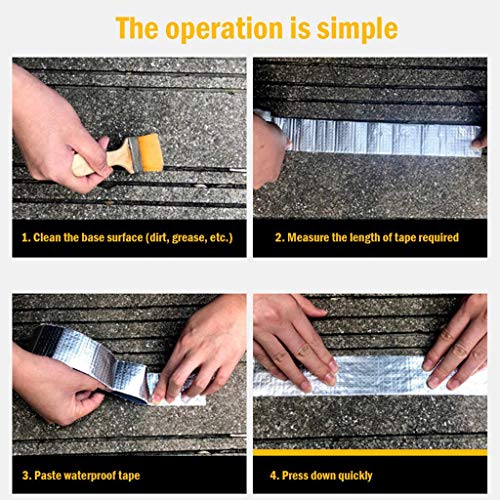 The operation is simple

1. Clean the base surface (dirt, grease, etc.)

2. Measure the length of tape required

3. Paste waterproof tape

4. Press down quickly