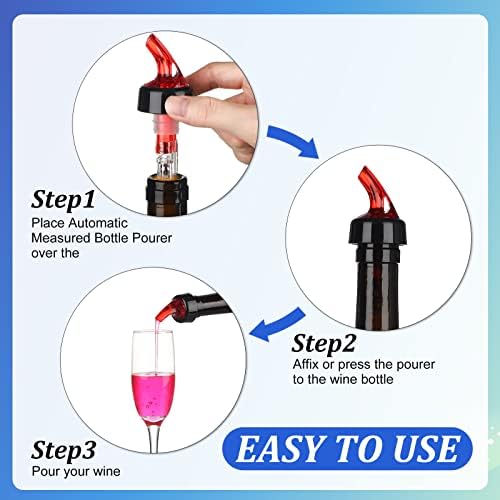 Step1
Place Automatic Measured Bottle Pourer over the

Step2
Affix or press the pourer to the wine bottle

Step3
Pour your wine

EASY TO USE