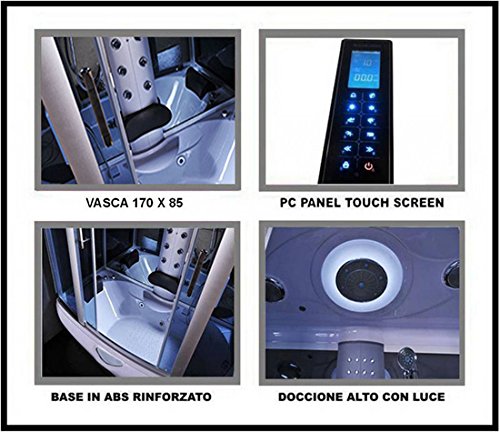 VASCA 170 X 85

PC PANEL TOUCH SCREEN

BASE IN ABS RINFORZATO

DOCCIONE ALTO CON LUCE