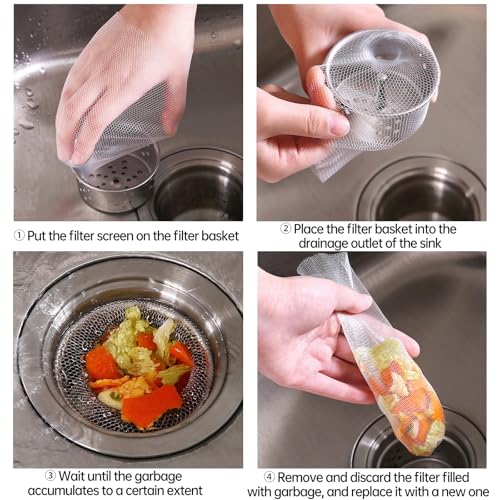 ① Put the filter screen on the filter basket

② Place the filter basket into the drainage outlet of the sink

③ Wait until the garbage accumulates to a certain extent

④ Remove and discard the filter filled with garbage, and replace it with a new one